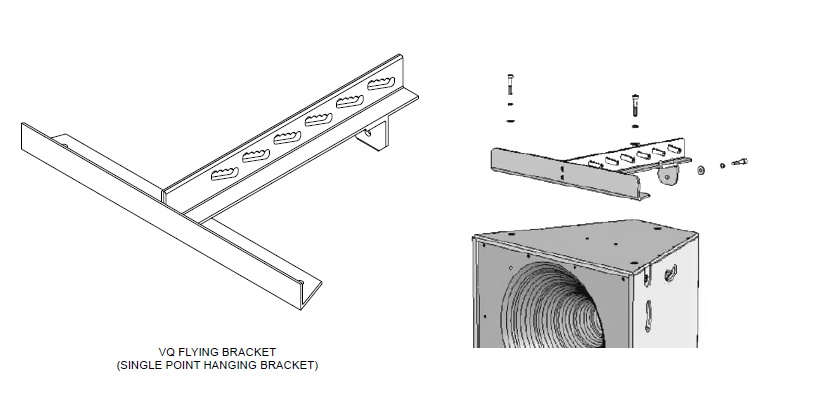 VQ FLYING BRACKET
(SINGLE POINT HANGING BRACKET)