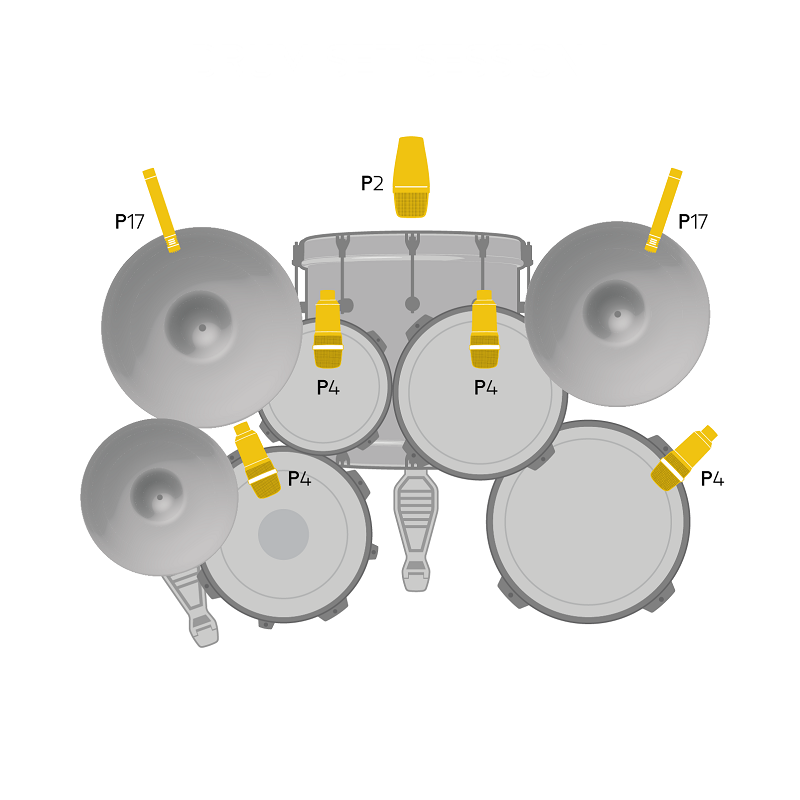 P2
P17
P17
P4
P4
P4
P4