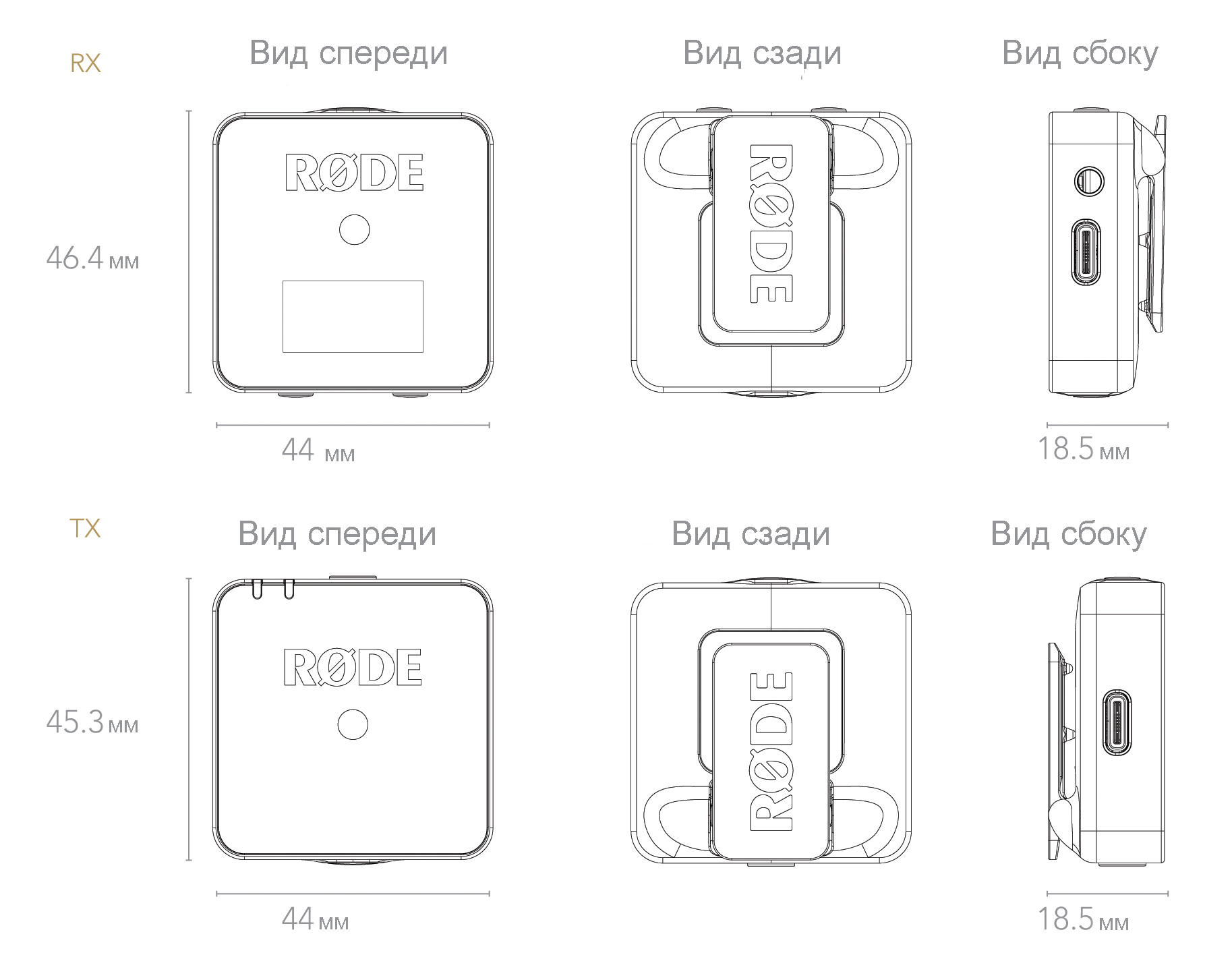 RX

Вид спереди

Вид сзади

Вид сбоку

RØDE

RØDE

46.4 мм

44 мм

18.5 мм

TX

Вид спереди

Вид сзади

Вид сбоку

RØDE

RØDE

45.3 мм

44 мм

18.5 мм