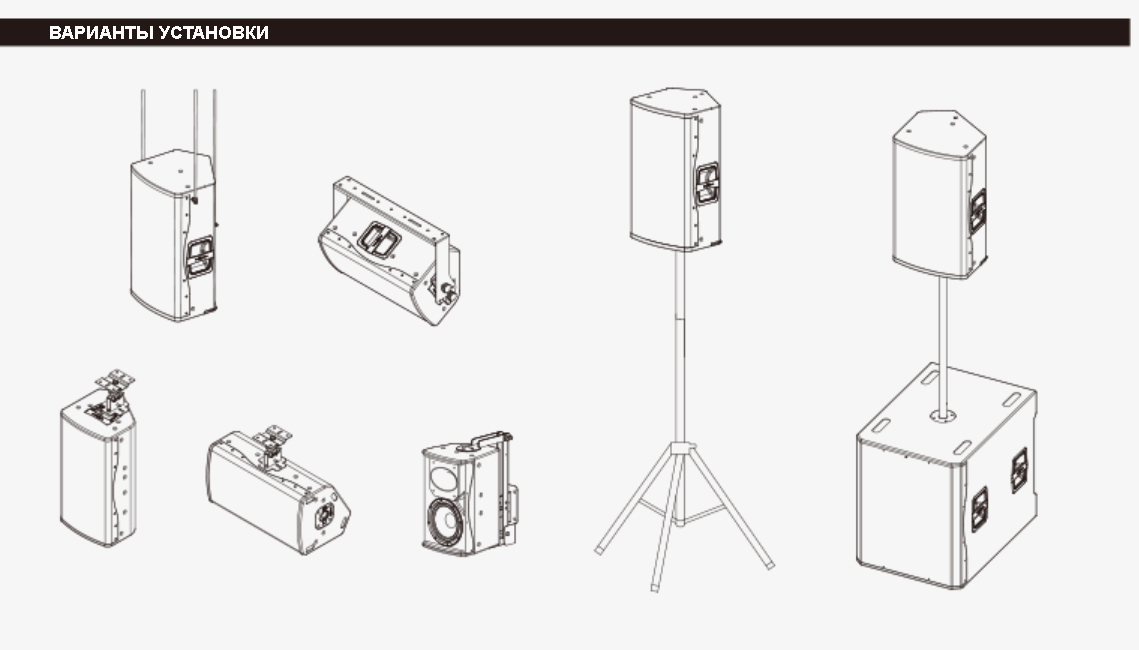 ВАРИАНТЫ УСТАНОВКИ